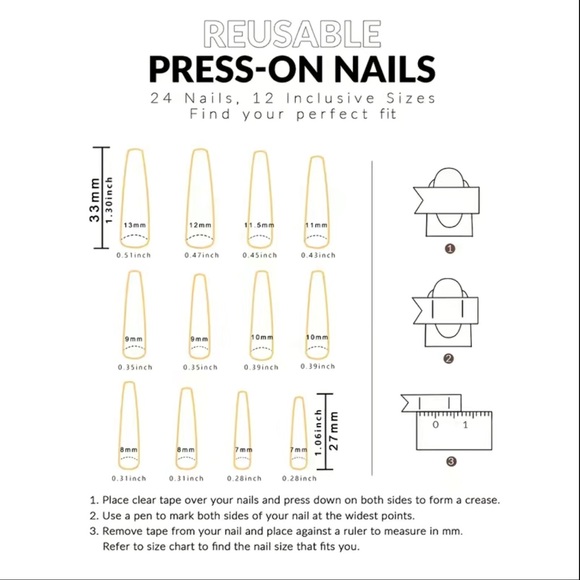 REUSABLE
PRESS-ON NAILS
24 Nails, 12 Inclusive Sizes
Find your perfect fit

33mm
1.30inch

13mm
0.51inch

12mm
0.47inch

11.5mm
0.45inch

11mm
0.43inch

9mm
0.35inch

9mm
0.35inch

10mm
0.39inch

10mm
0.39inch

8mm
0.31inch

8mm
0.31inch

7mm
0.28inch

7mm
0.28inch

1.06inch
27mm

1

2

0 1

3

1. Place clear tape over your nails and press down on both sides to form a crease.
2. Use a pen to mark both sides of your nail at the widest points.
3. Remove tape from your nail and place against a ruler to measure in mm. Refer to size chart to find the nail size that fits you.